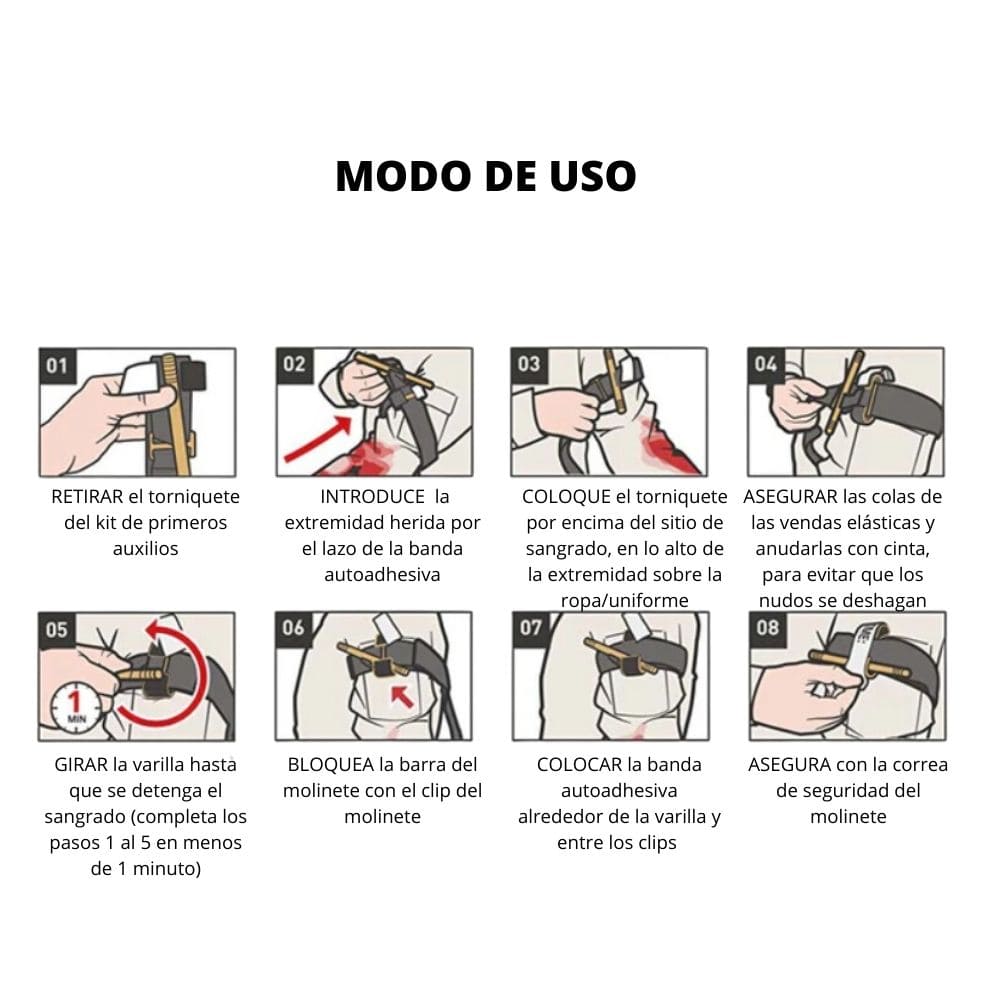 MODO DE USO

01

RETIRAR el torniquete del kit de primeros auxilios

02

INTRODUCE la extremidad herida por el lazo de la banda autoadhesiva

03

COLOQUE el torniquete por encima del sitio de sangrado, en lo alto de la extremidad sobre la ropa/uniforme

04

ASEGURAR las colas de las vendas elásticas y anudarlas con cinta, para evitar que los nudos se deshagan

05

1 MIN

GIRAR la varilla hasta que se detenga el sangrado (completa los pasos 1 al 5 en menos de 1 minuto)

06

BLOQUEA la barra del molinete con el clip del molinete

07

COLOCAR la banda autoadhesiva alrededor de la varilla y entre los clips

08

ASEGURA con la correa de seguridad del molinete